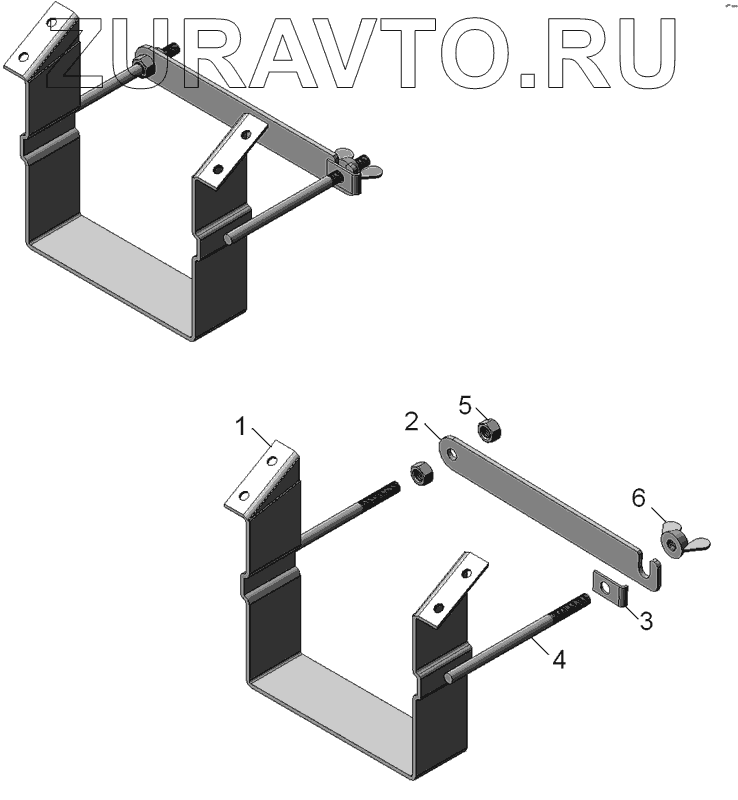 ZURAVTO.RU

1
2
5
6
3
4